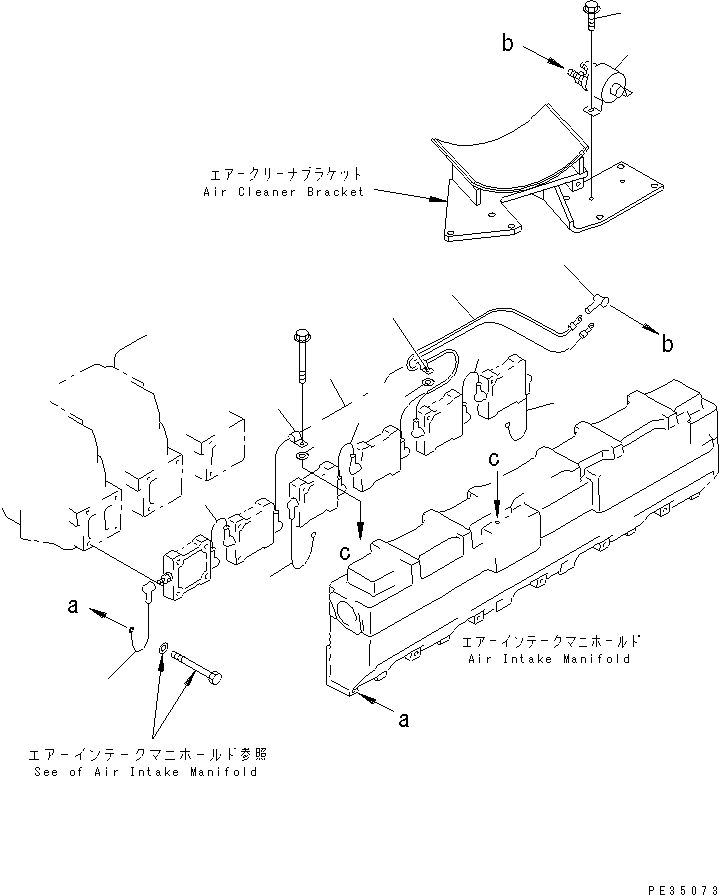 b

エアークリーナブラケット
Air Cleaner Bracket

b

c

c

a

エアーインテークマニホールド
Air Intake Manifold

a

エアーインテークマニホールド参照
See of Air Intake Manifold

PE35073