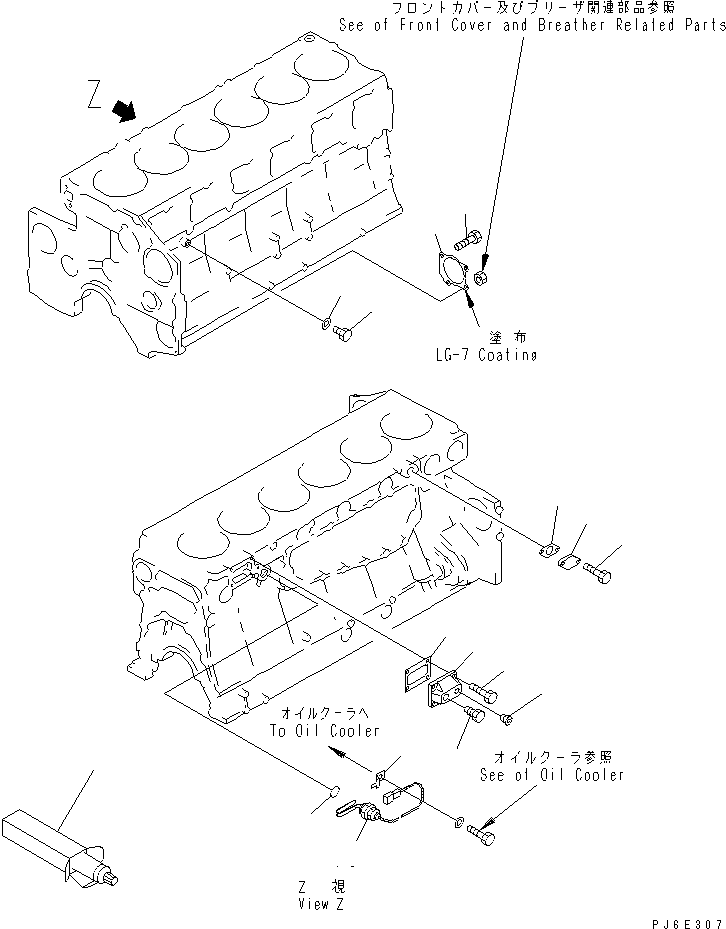 フロントカバー及びブリーザ関連部品参照
See of Front Cover and Breather Related Parts

Z

塗布
LG-7 Coating

オイルクーラへ
To Oil Cooler

オイルクーラ参照
See of Oil Cooler

Z 視
View Z

PJ6E307