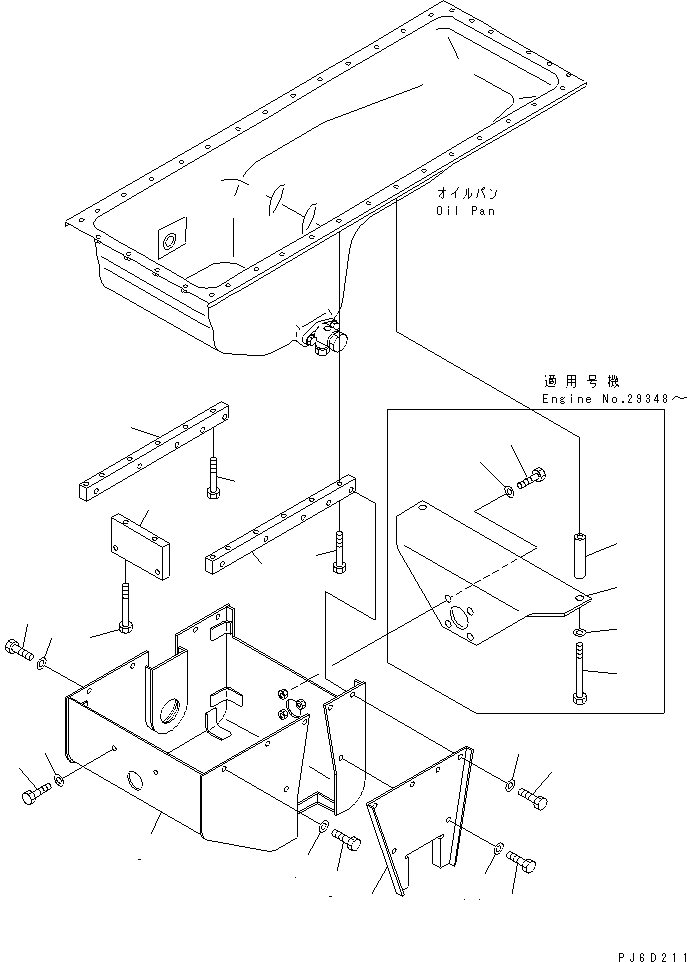 オイルパン
Oil Pan

適用号機
Engine No.29348～

PJ6D211