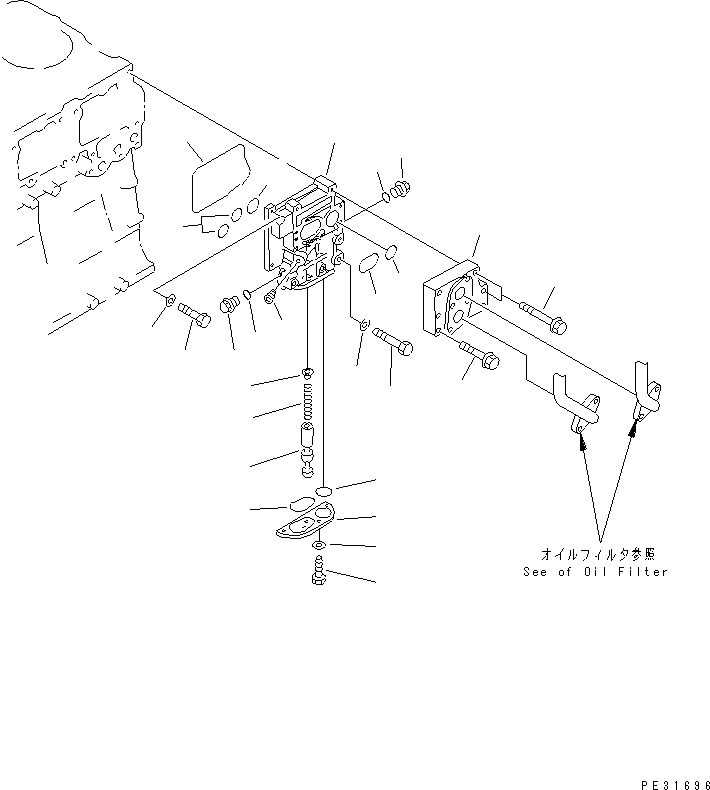 オイルフィルタ参照
See of Oil Filter

PE31696