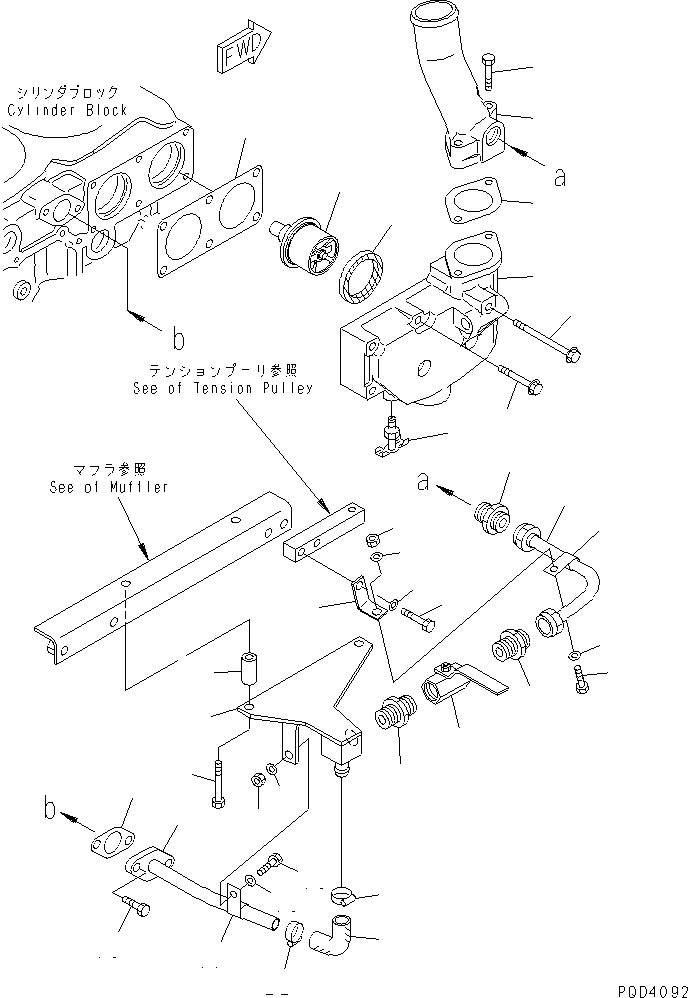 FWD

シリンダブロック
Cylinder Block

a

b

テンションプーリ参照
See of Tension Pulley

マフラ参照
See of Muffler

a

b

PDD4092