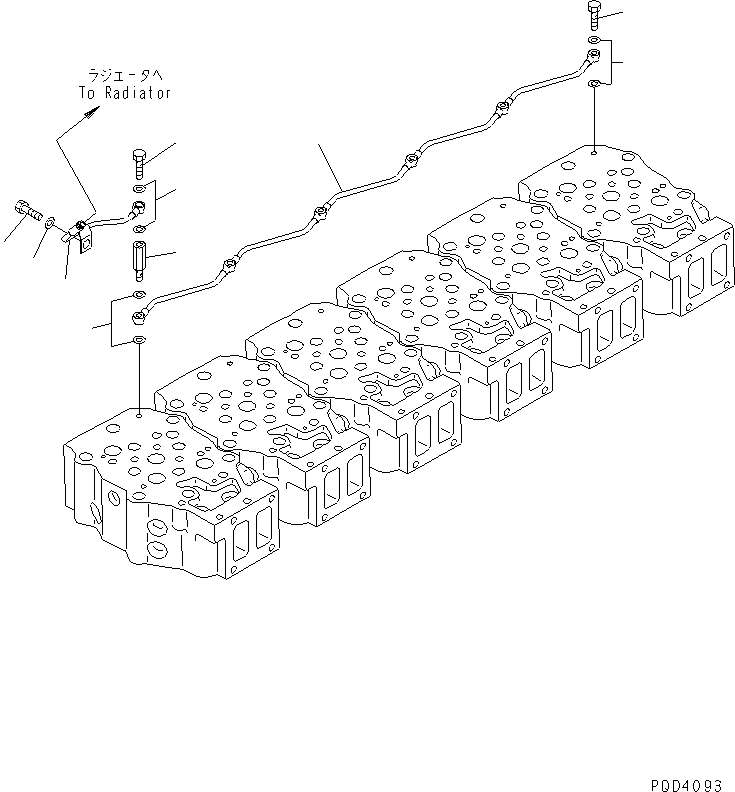 ラジエータへ
To Radiator

PQD4093