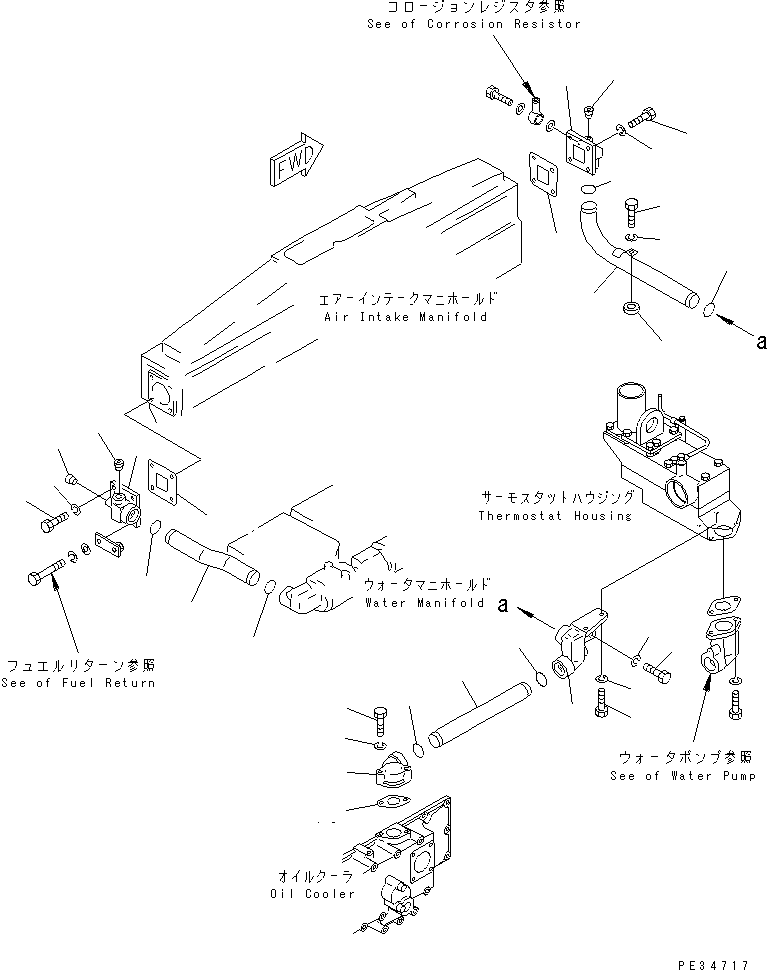 コロージョンレジスタ参照
See of Corrosion Resistor

FWD

エアーインテークマニホールド
Air Intake Manifold

a

サーモスタットハウジング
Thermostat Housing

ウォータマニホールド
Water Manifold

a

フュエルリターン参照
See of Fuel Return

ウォータポンプ参照
See of Water Pump

オイルクーラ
Oil Cooler

PE34717