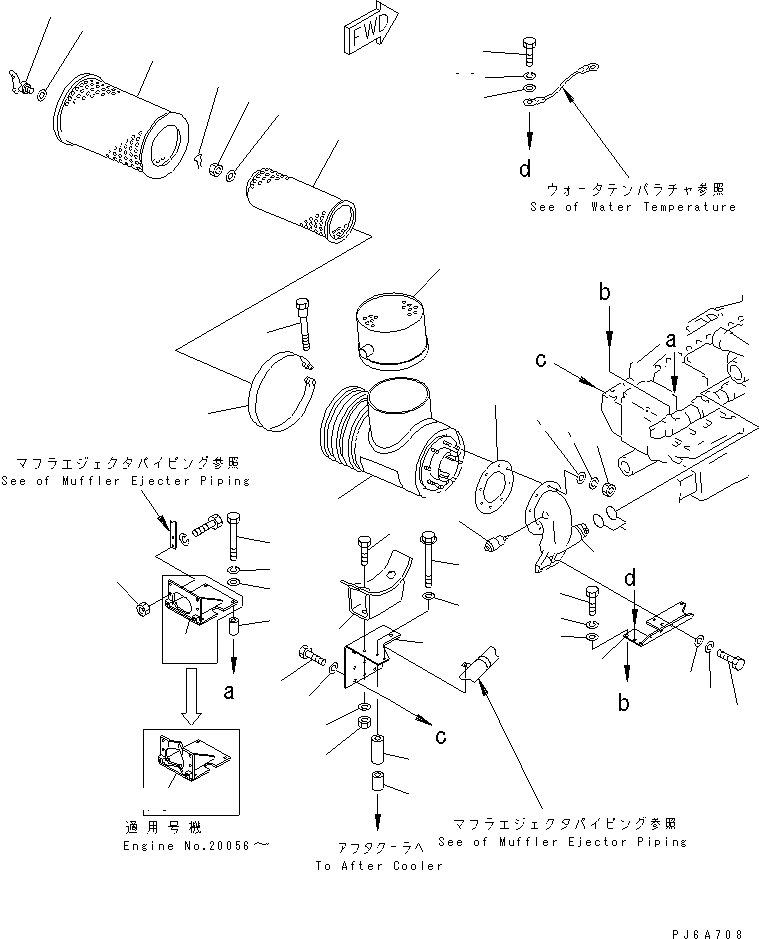 FWD

d

ウォータテンパラチャ参照
See of Water Temperature

b

a

c

マフラエジェクタパイピング参照
See of Muffler Ejecter Piping

d

a

b

c

適用号機
Engine No.20056～

アフタクーラへ
To After Cooler

マフラエジェクタパイピング参照
See of Muffler Ejector Piping

PJ6A708