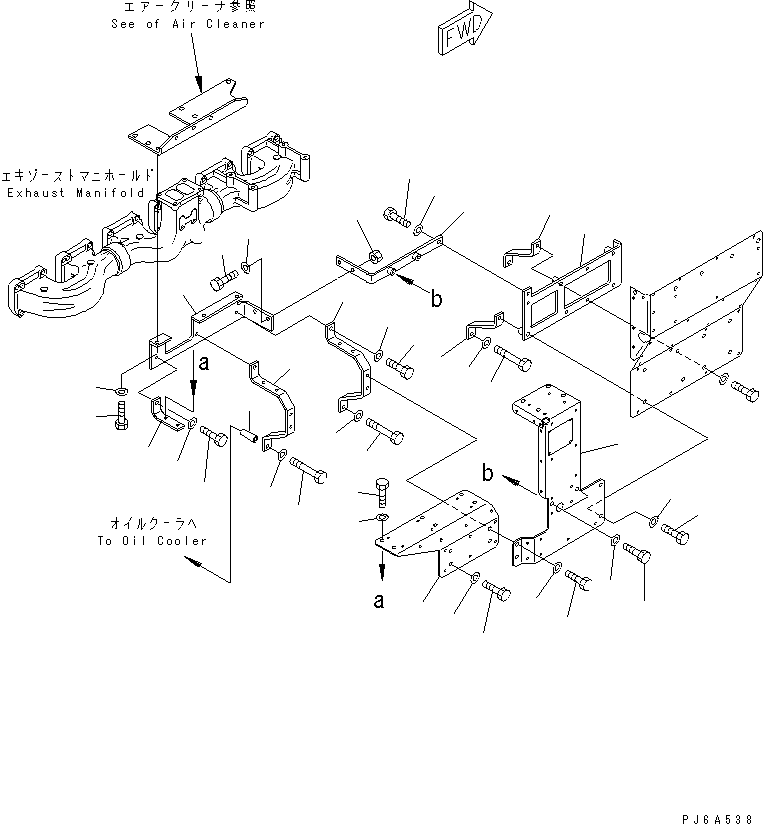 エアークリーナ参照
See of Air Cleaner

FWD

エキゾーストマニホールド
Exhaust Manifold

b

a

b

オイルクーラへ
To Oil Cooler

a

PJ6A538