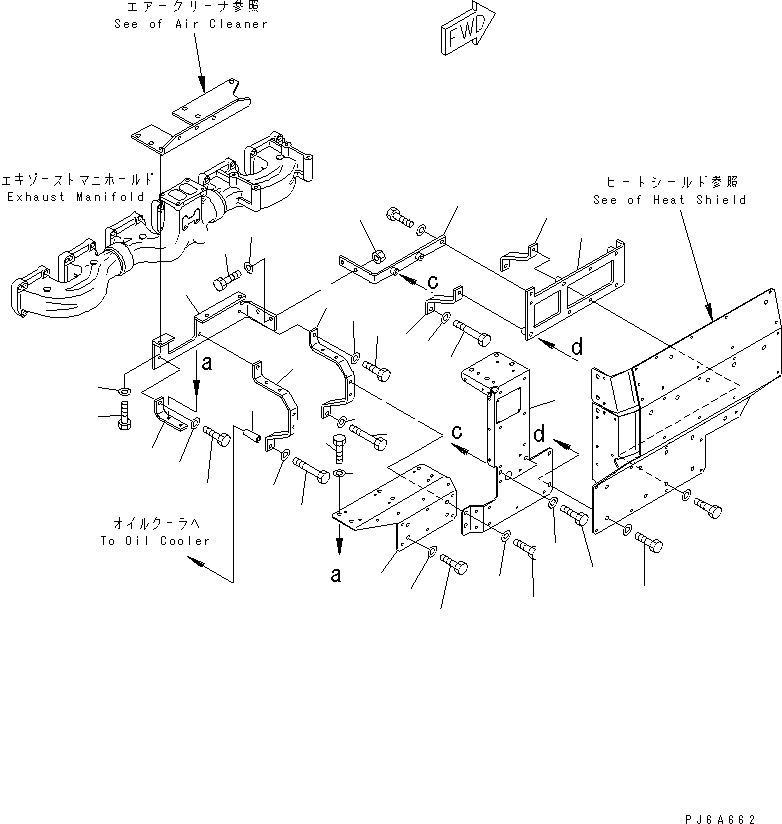 エアークリーナ参照
See of Air Cleaner

FWD

エキゾーストマニホールド
Exhaust Manifold

ヒートシールド参照
See of Heat Shield

c

d

a

c

d

オイルクーラへ
To Oil Cooler

a

PJ6A662