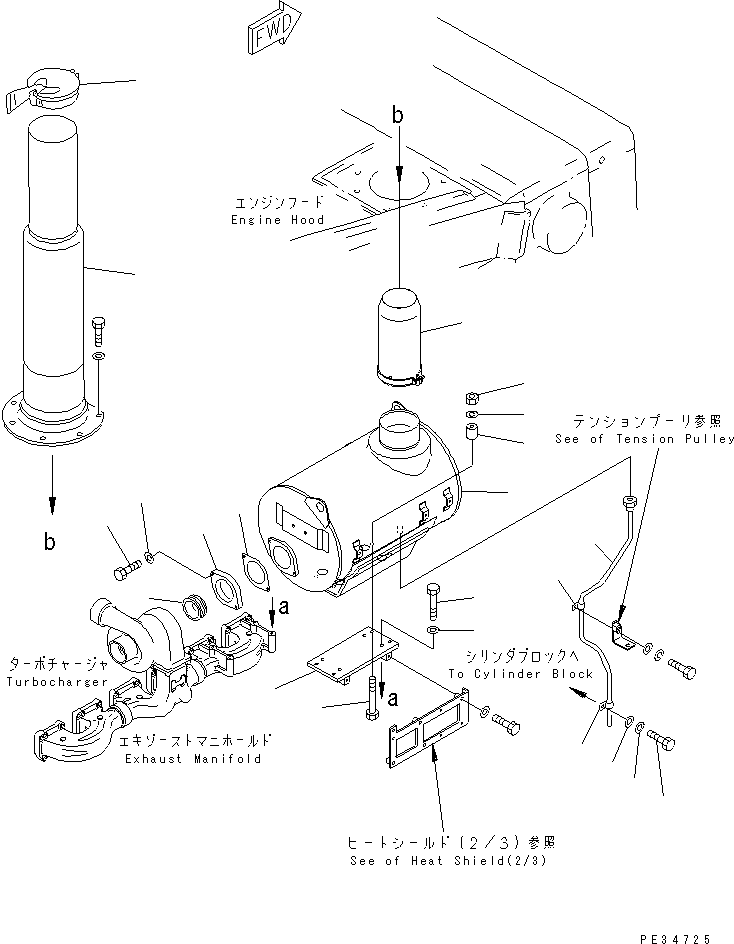 FWD

b

エンジンフード
Engine Hood

テンションプーリ参照
See of Tension Pulley

b

a

ターボチャージャ
Turbocharger

シリンダブロックへ
To Cylinder Block

a

エキゾーストマニホールド
Exhaust Manifold

ヒートシールド(2/3)参照
See of Heat Shield(2/3)

PE34725