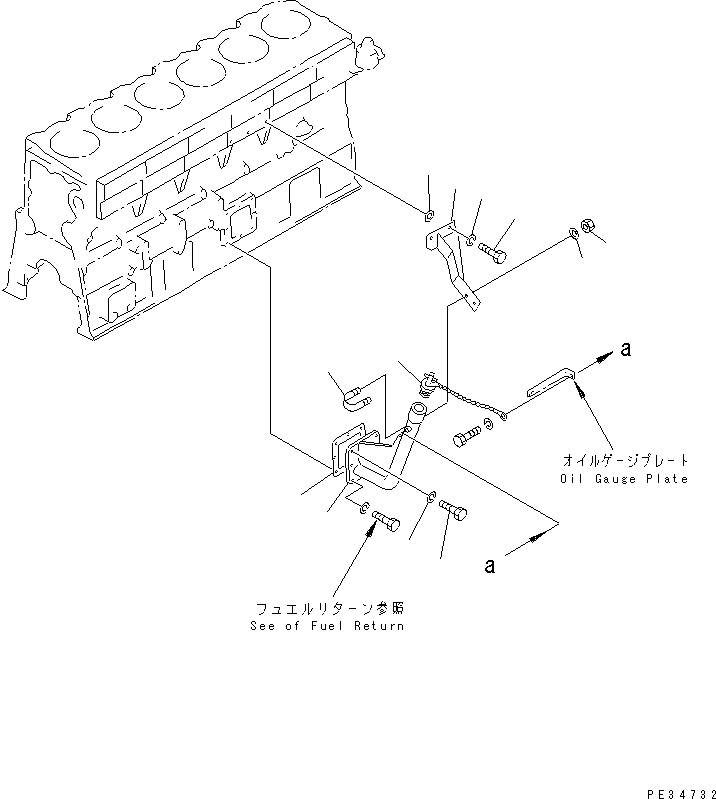 a

オイルゲージプレート
Oil Gauge Plate

a

フュエルリターン参照
See of Fuel Return

PE34732