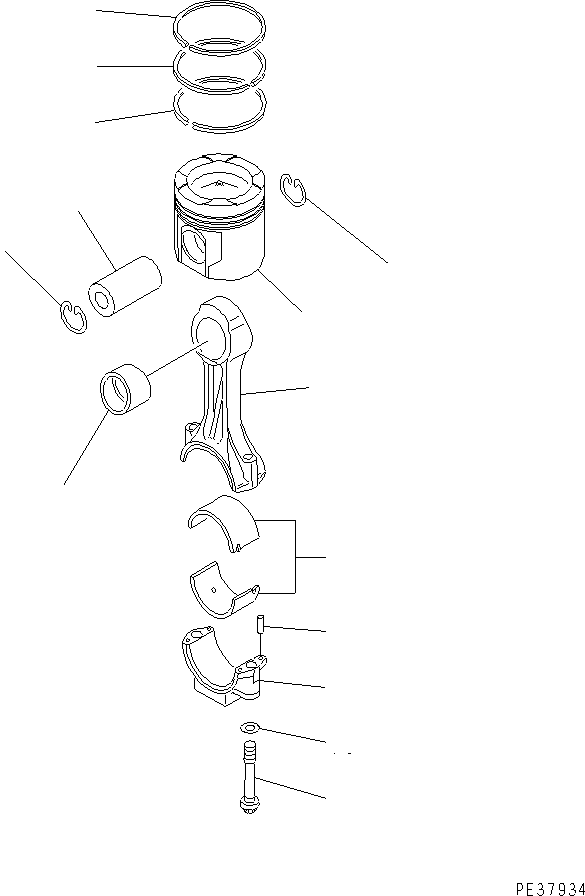 PE37934