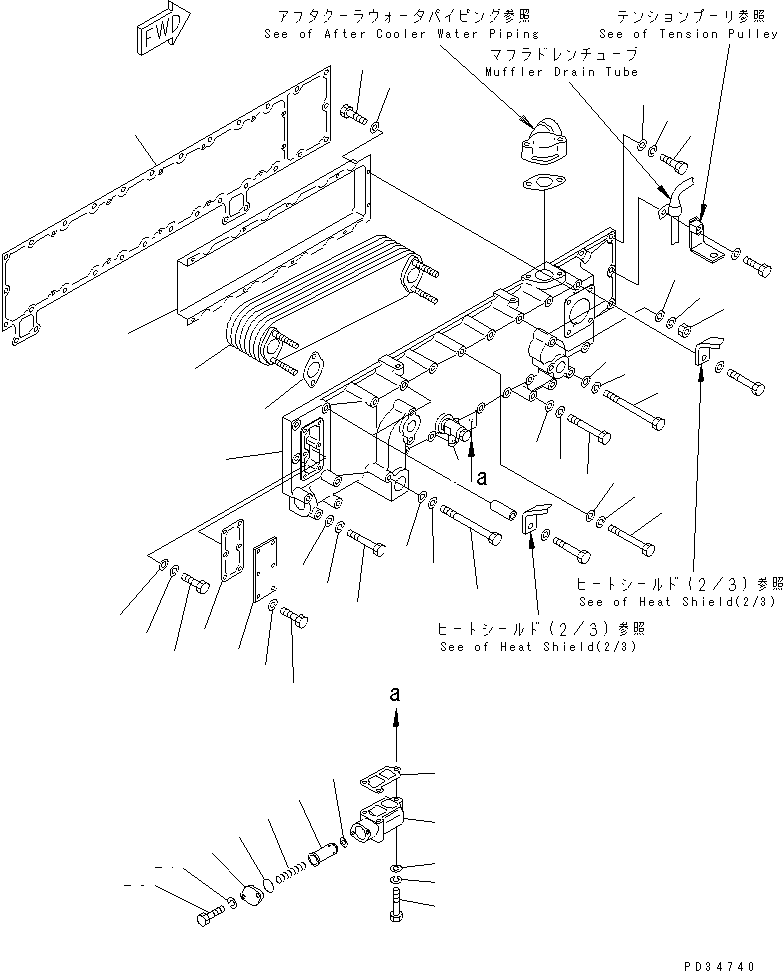 FWD

アフタクーラウォータパイピング参照
See of After Cooler Water Piping

テンションプーリ参照
See of Tension Pulley

マフラドレンチューブ
Muffler Drain Tube

a

ヒートシールド(2/3)参照
See of Heat Shield(2/3)

ヒートシールド(2/3)参照
See of Heat Shield(2/3)

a

PD34740