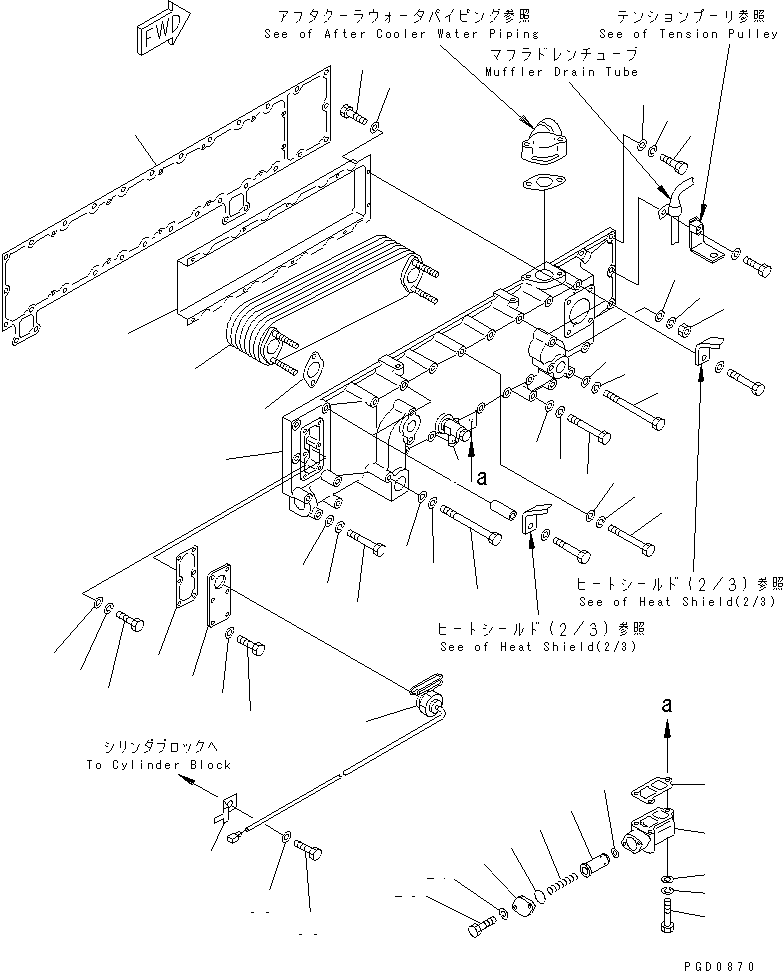 FWD

アフタクーラウォータパイピング参照
See of After Cooler Water Piping

テンションプーリ参照
See of Tension Pulley

マフラドレンチューブ
Muffler Drain Tube

a

ヒートシールド(2/3)参照
See of Heat Shield(2/3)

ヒートシールド(2/3)参照
See of Heat Shield(2/3)

シリンダブロックへ
To Cylinder Block

a

PGD0870