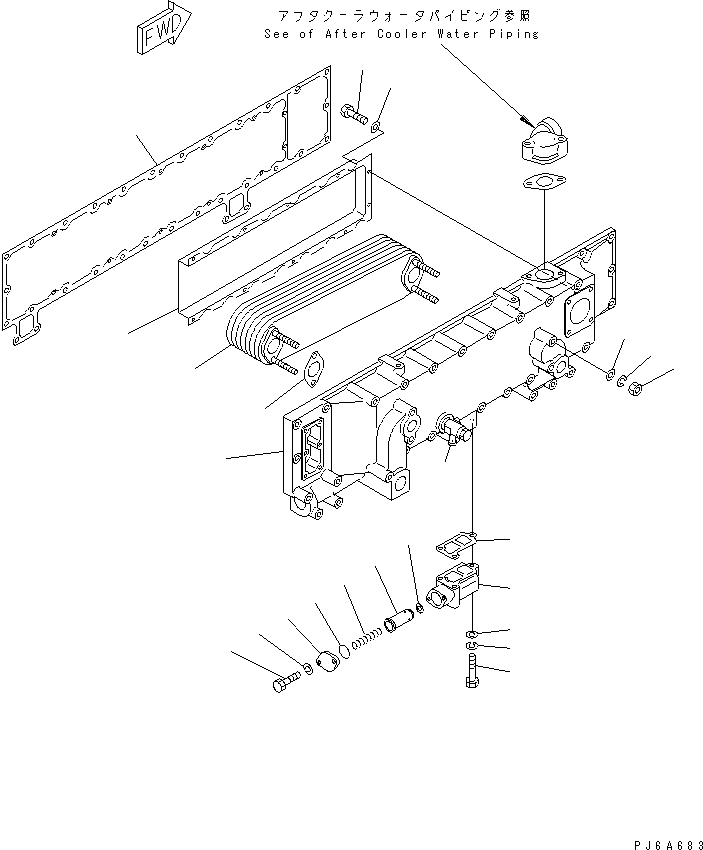 FWD

アフタクーラウォータパイピング参照
See of After Cooler Water Piping

PJ6A683