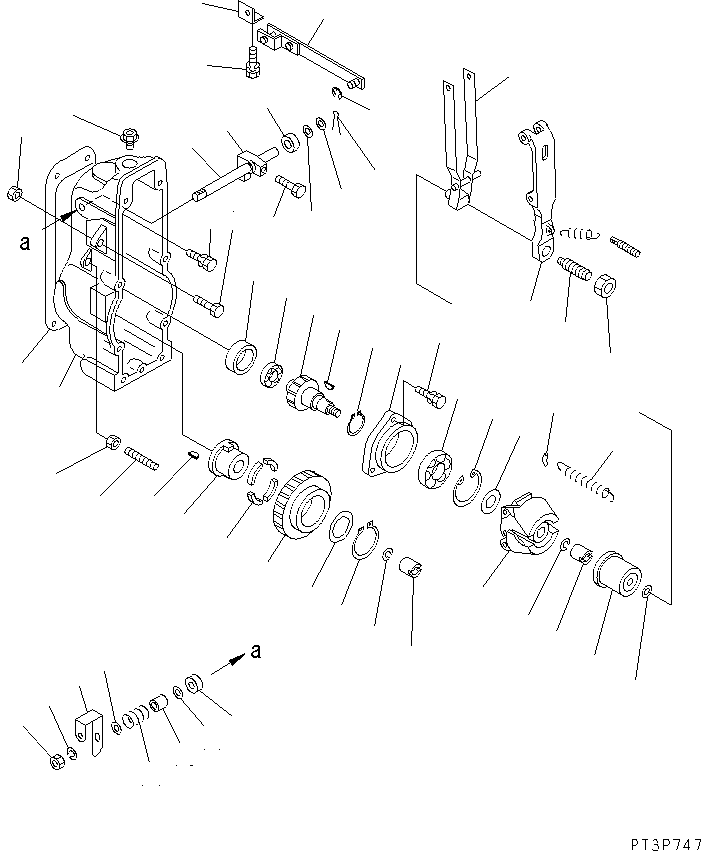 a

a

PT3P747