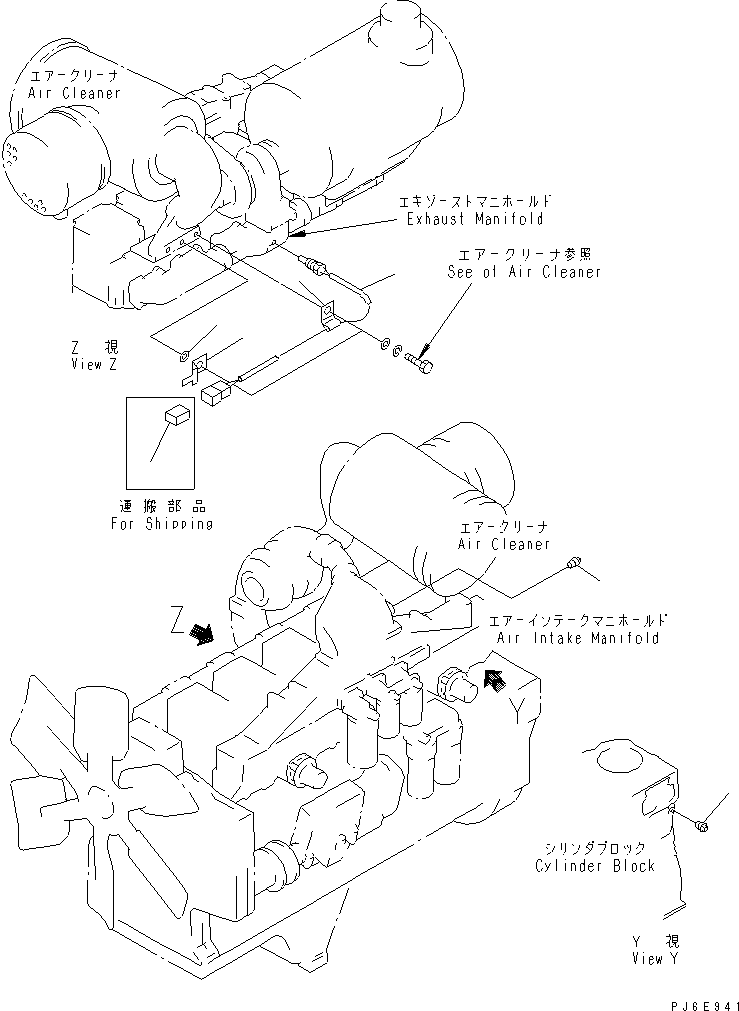 エアークリーナ
Air Cleaner

エキゾーストマニホールド
Exhaust Manifold

エアークリーナ参照
See of Air Cleaner

Z 視
View Z

運搬部品
For Shipping

エアークリーナ
Air Cleaner

Z

エアーインテークマニホールド
Air Intake Manifold

Y

シリンダブロック
Cylinder Block

Y 視
View Y

PJ6E941