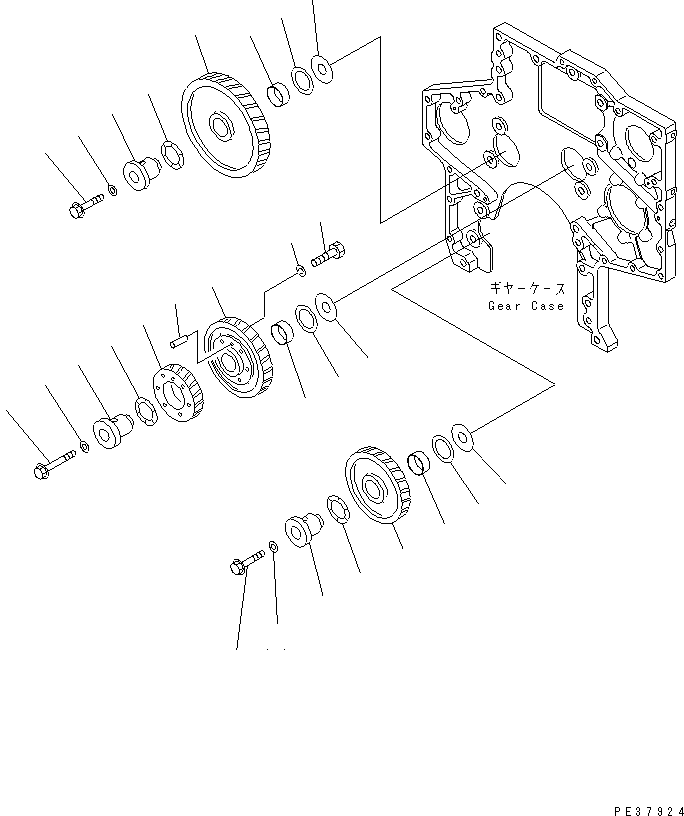 ギヤーケース
Gear Case

PE37924