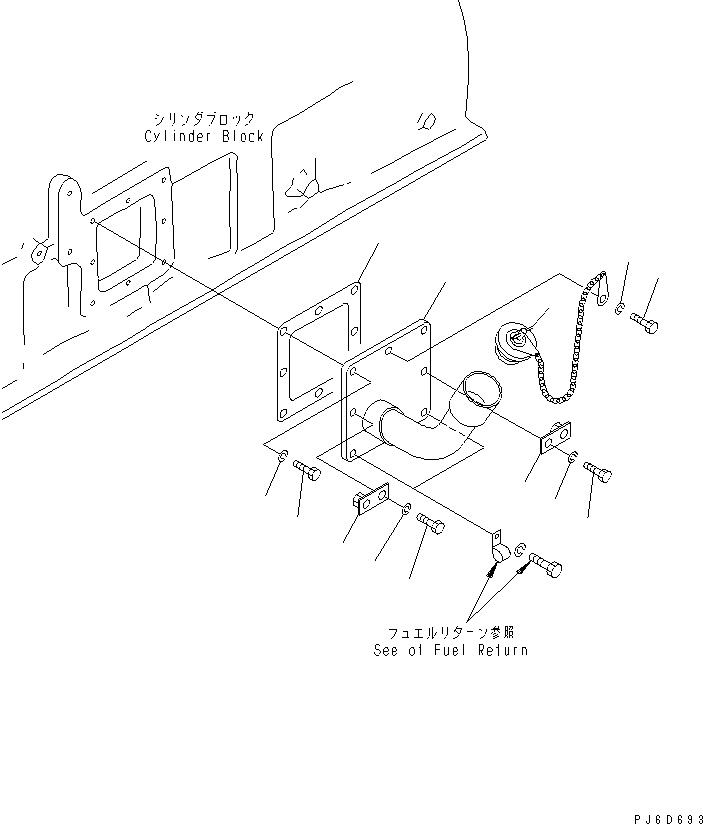 シリンダブロック
Cylinder Block

フュエルリターン参照
See of Fuel Return

PJ6D693