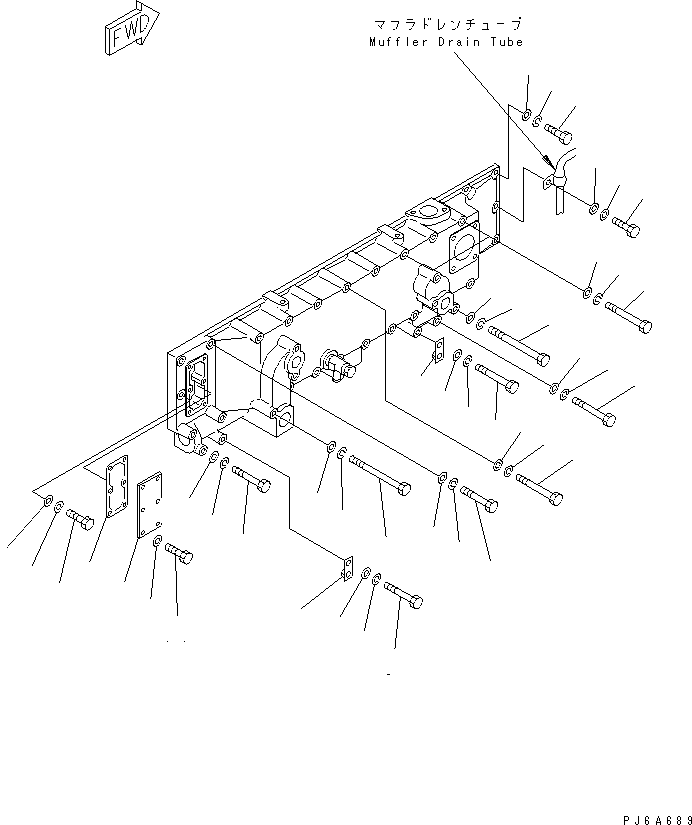 FWD

マフラドレンチューブ
Muffler Drain Tube

PJ6A689