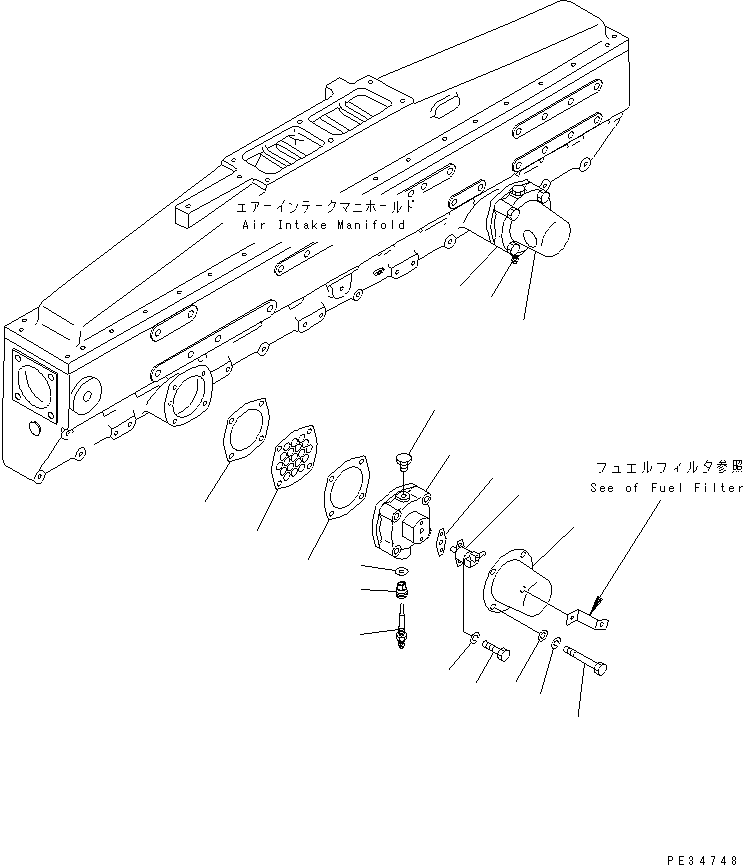 エアーインテークマニホールド
Air Intake Manifold

フュエルフィルタ参照
See of Fuel Filter

PE34748