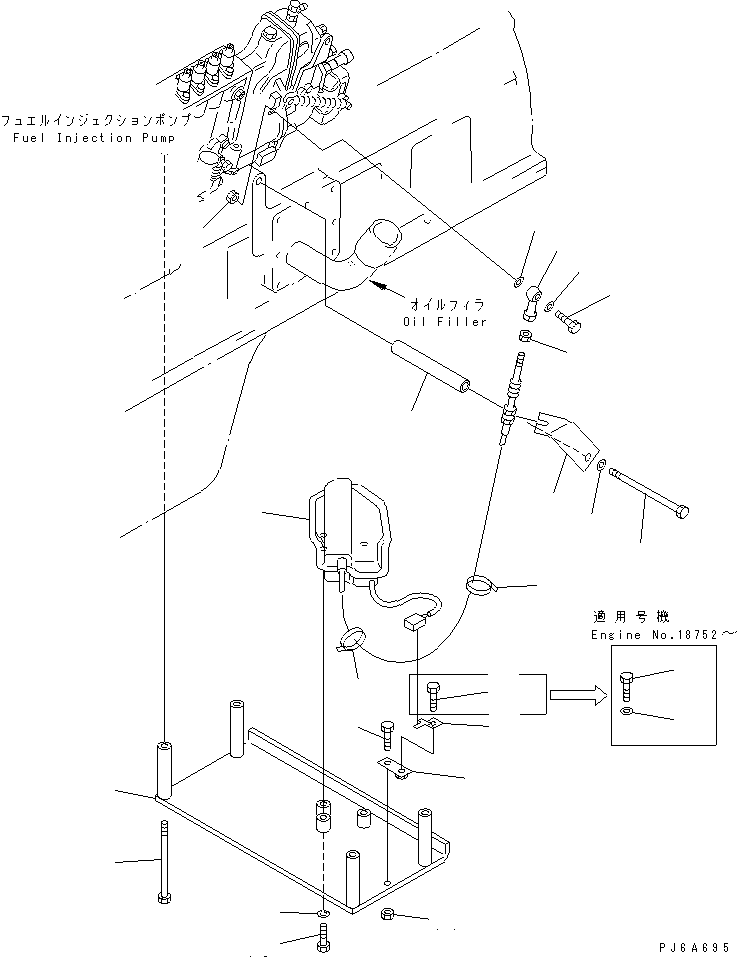 フュエルインジェクションポンプ
Fuel Injection Pump

オイルフィラ
Oil Filler

適用号機
Engine No.18752～

PJ6A695