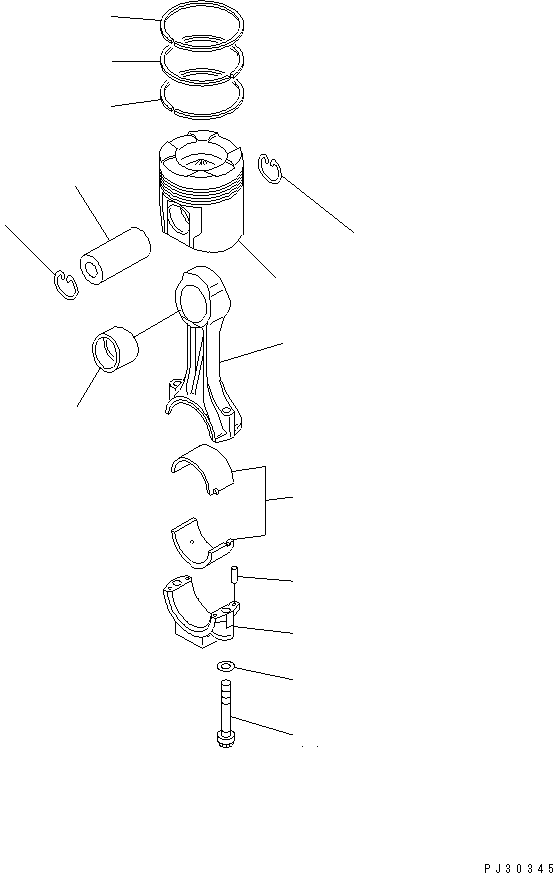 PJ30345