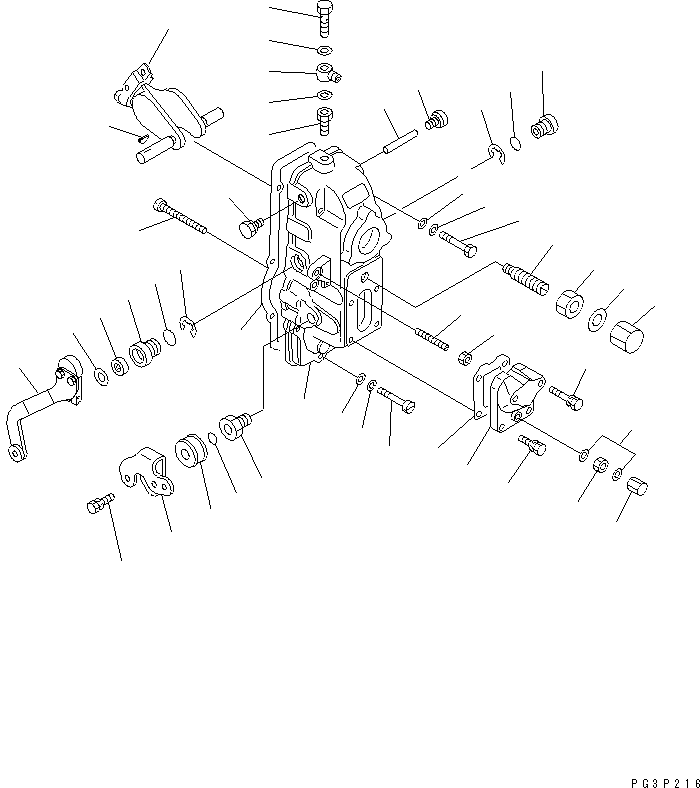 PG3P216