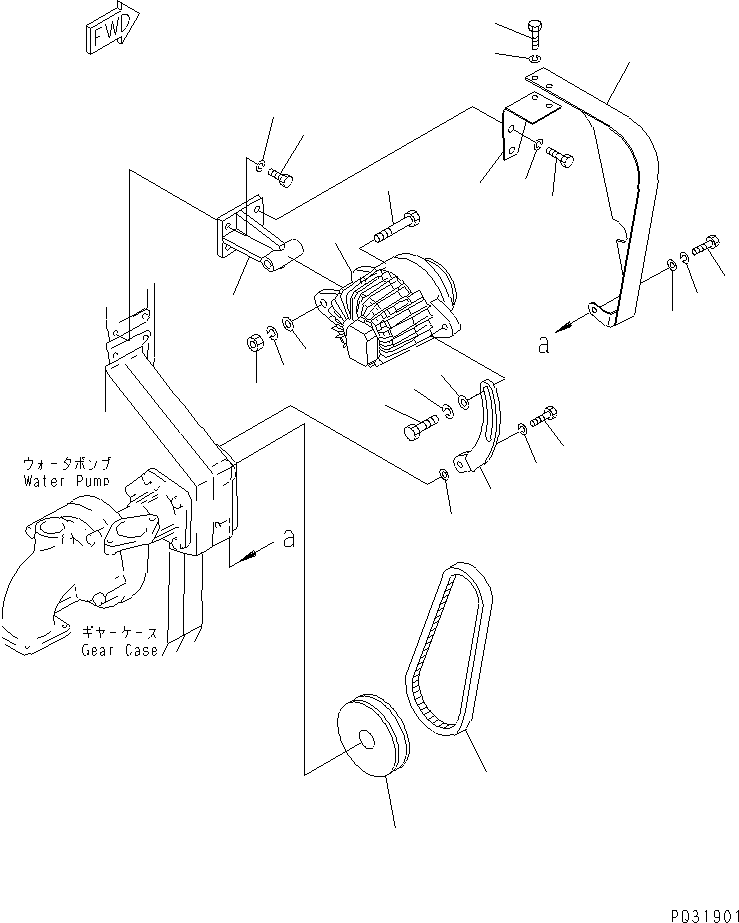 FWD

a

ウォータポンプ
Water Pump

a

ギヤーケース
Gear Case

P031901