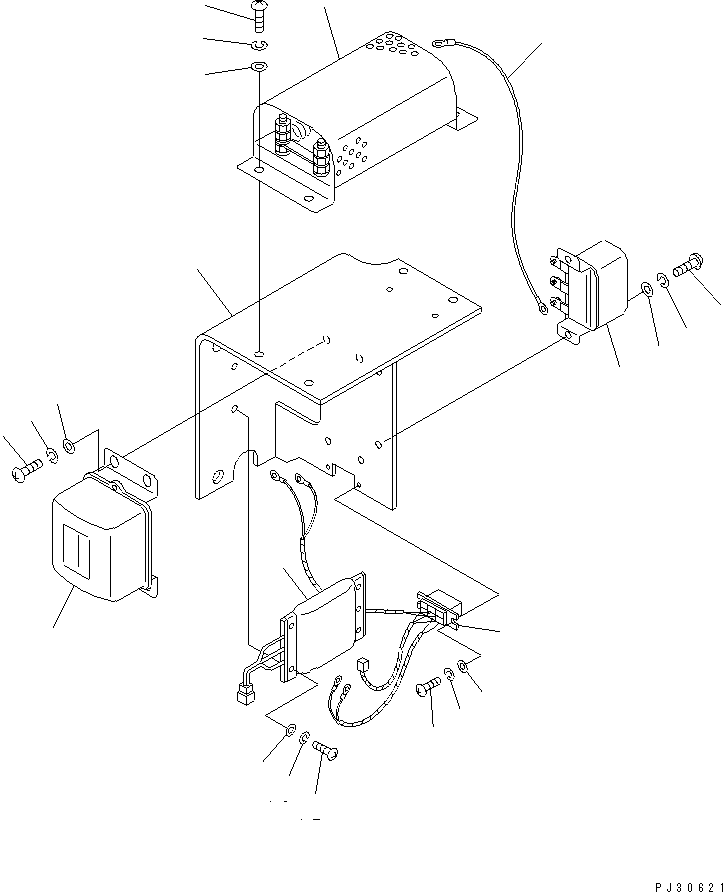 PJ30621