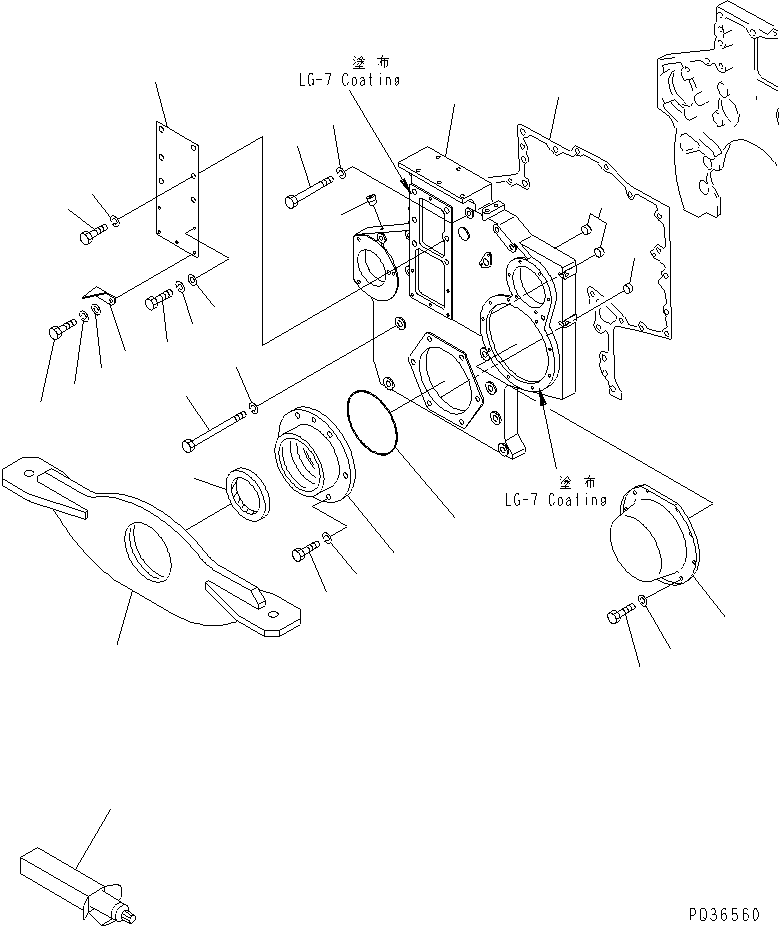 塗 布
LG-7 Coating

塗 布
LG-7 Coating

PD36560