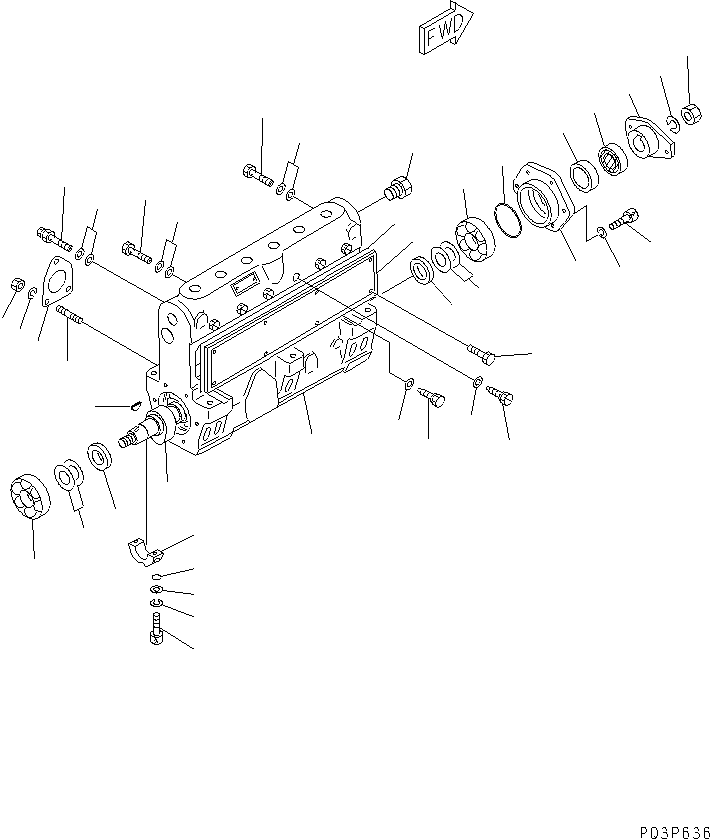 FWD

P03P636