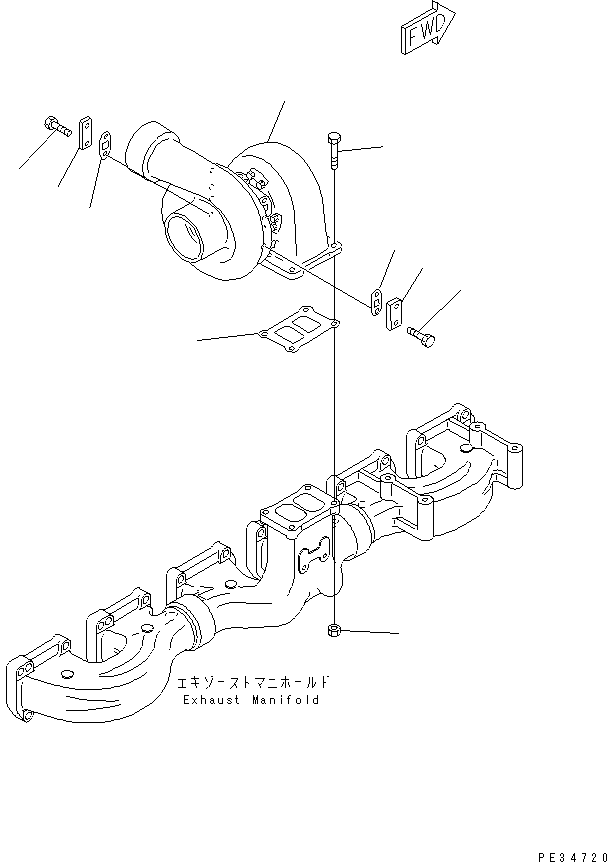 FWD

エキゾーストマニホールド
Exhaust Manifold

PE34720