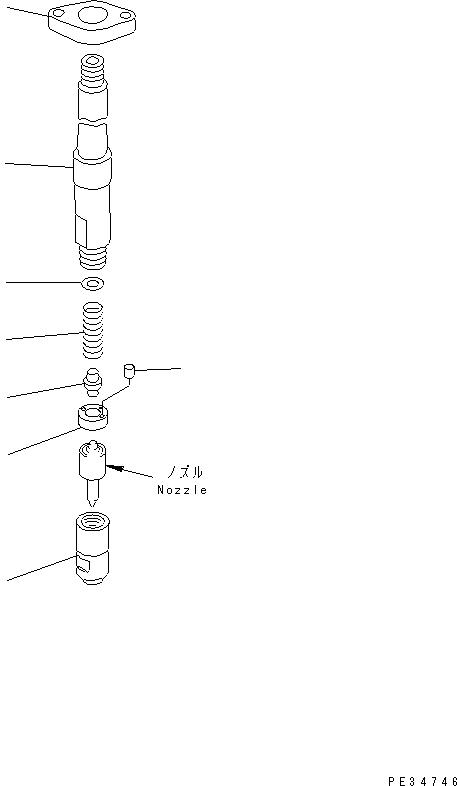 ノズル
Nozzle

PE34746