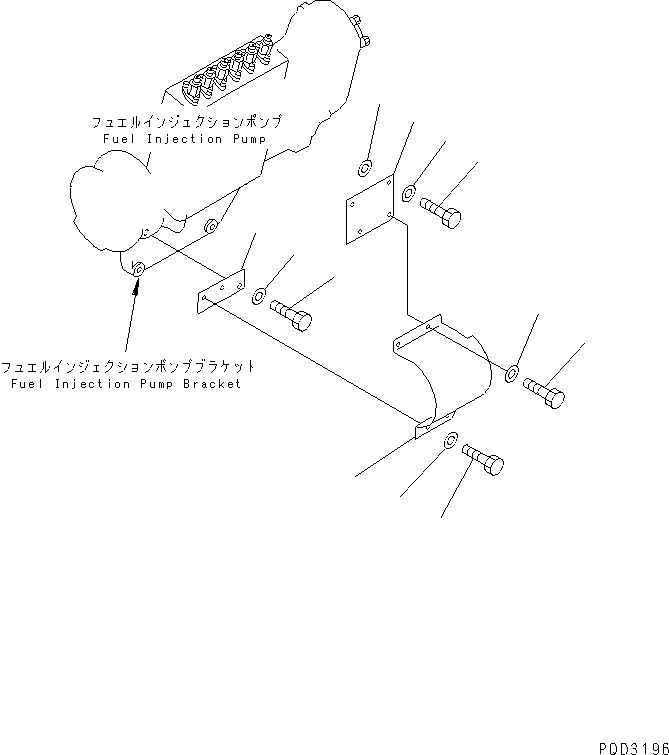 フュエルインジェクションポンプ
Fuel Injection Pump

フュエルインジェクションポンプブラケット
Fuel Injection Pump Bracket

PDD3196