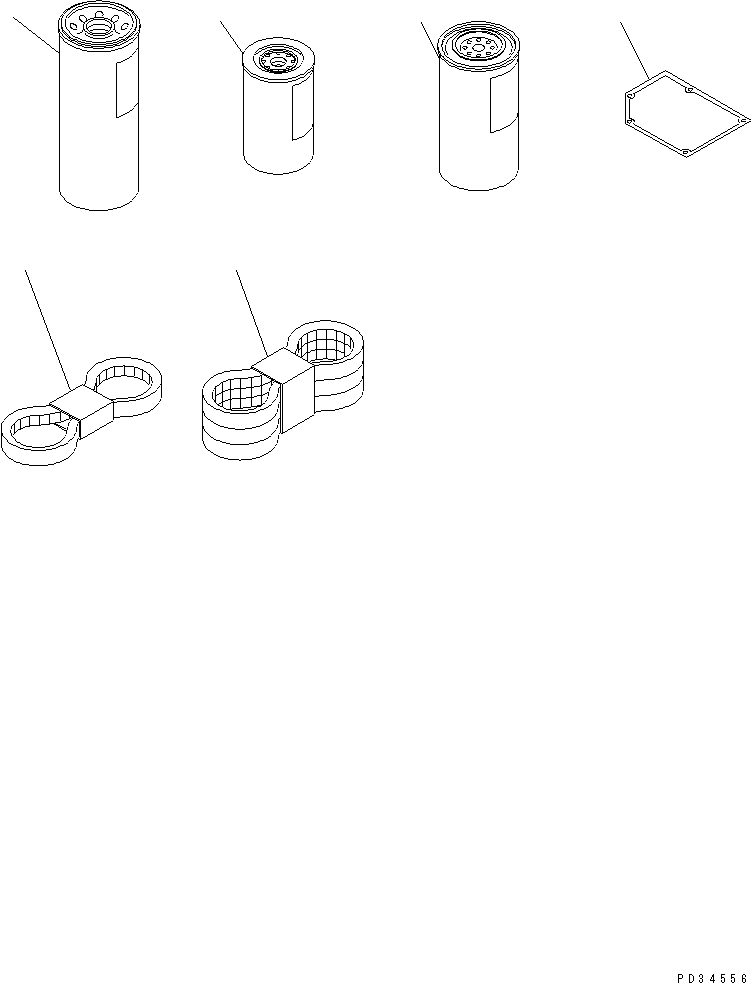 PD34556