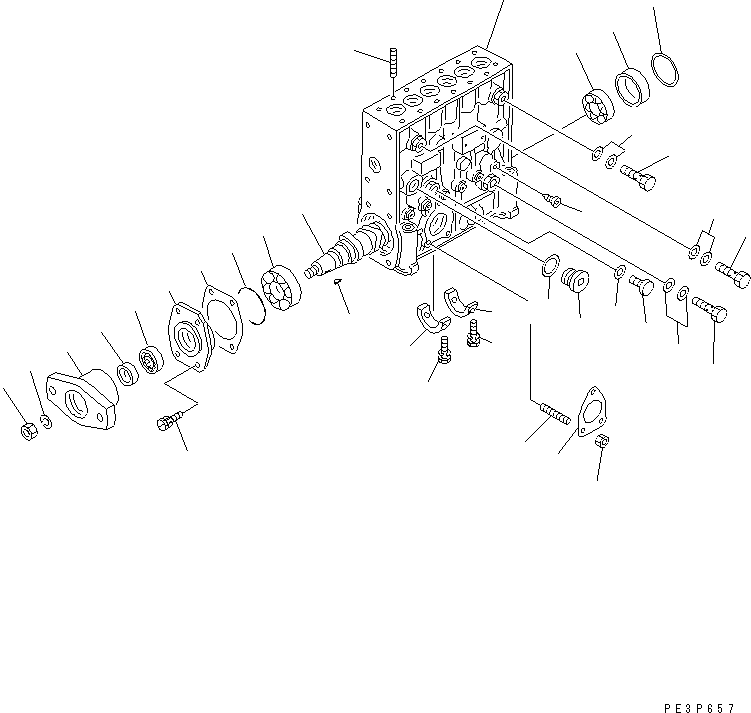 PE3P657