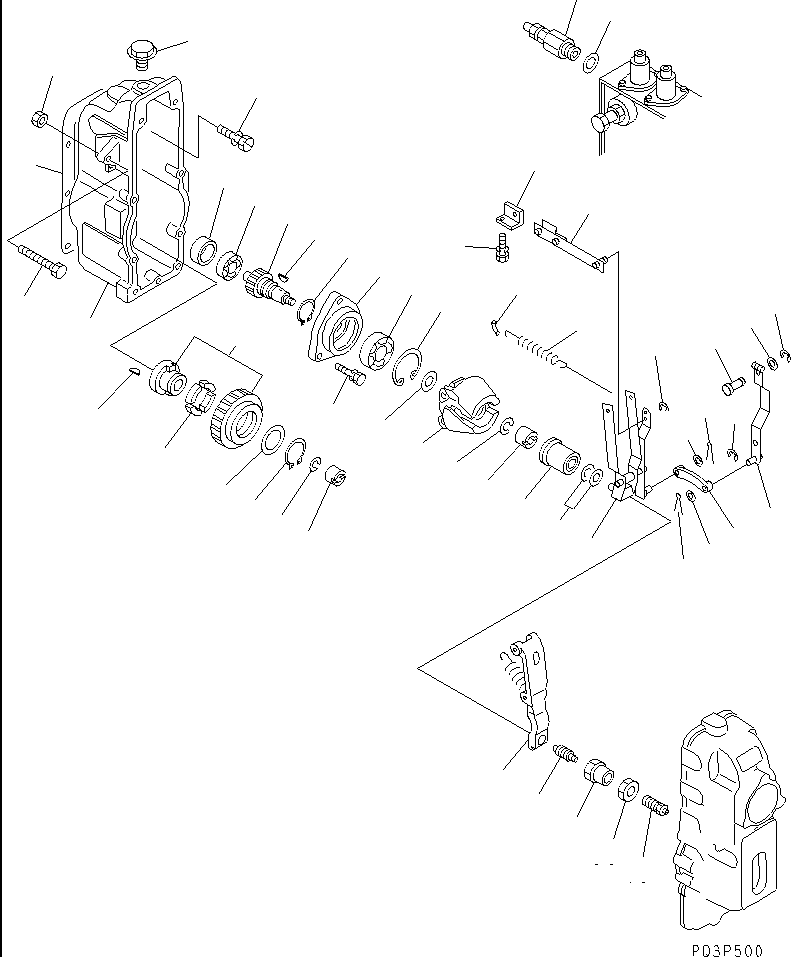 P03P500