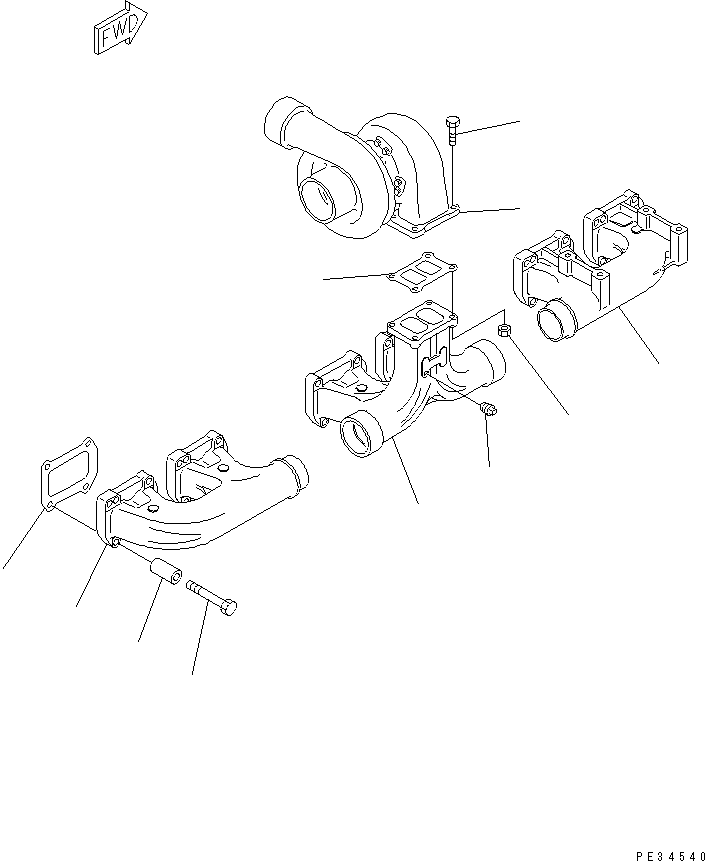 FWD

PE34540