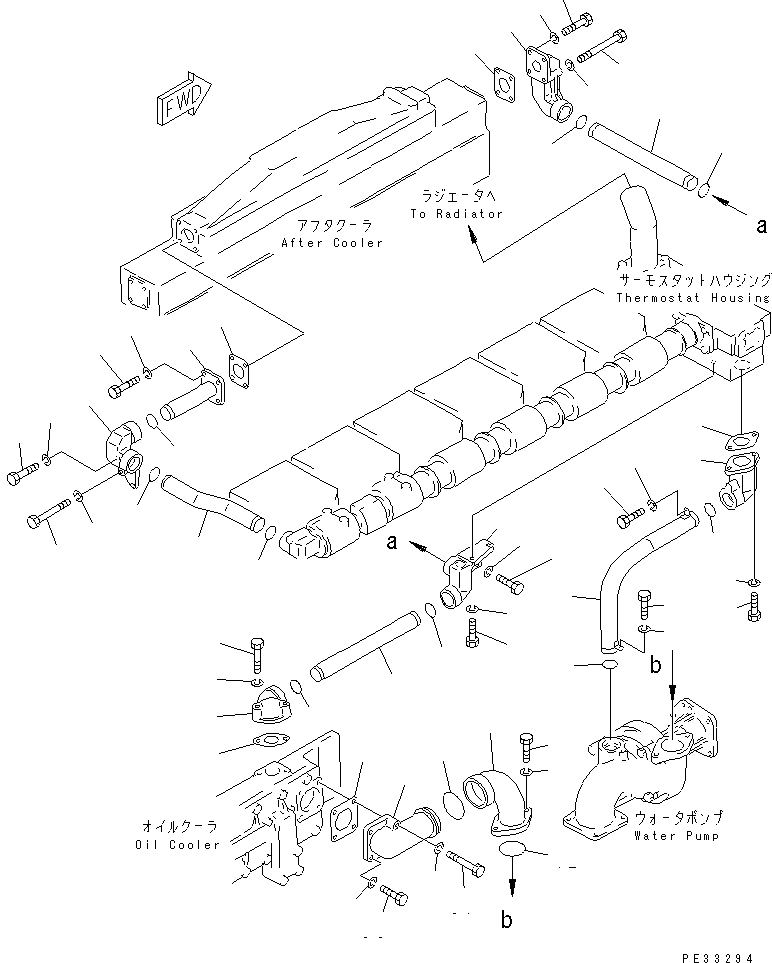 FWD

ラジエータへ
To Radiator

a

アフタクーラ
After Cooler

サーモスタットハウジング
Thermostat Housing

a

b

オイルクーラ
Oil Cooler

ウォータポンプ
Water Pump

b

PE33294