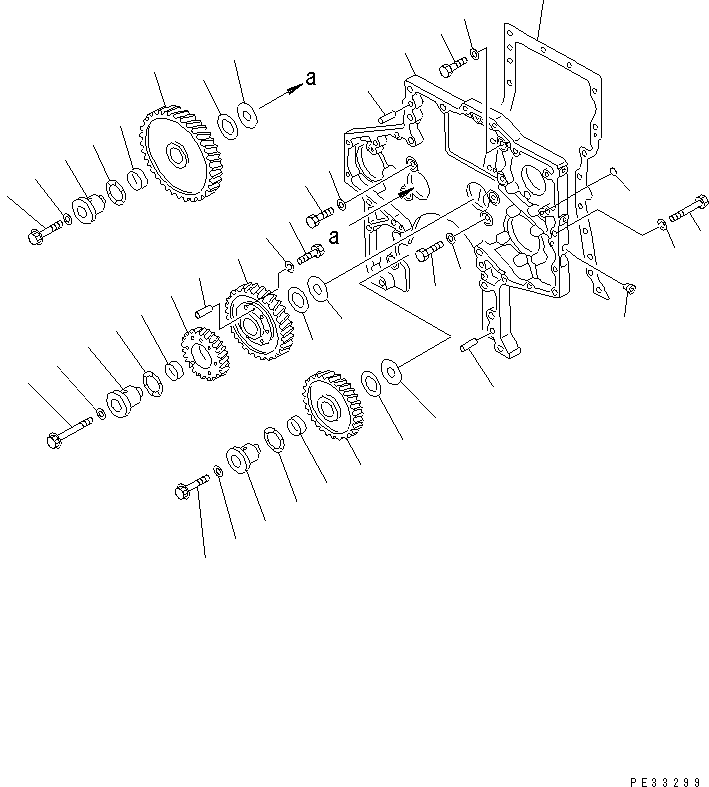 a

a

PE33299