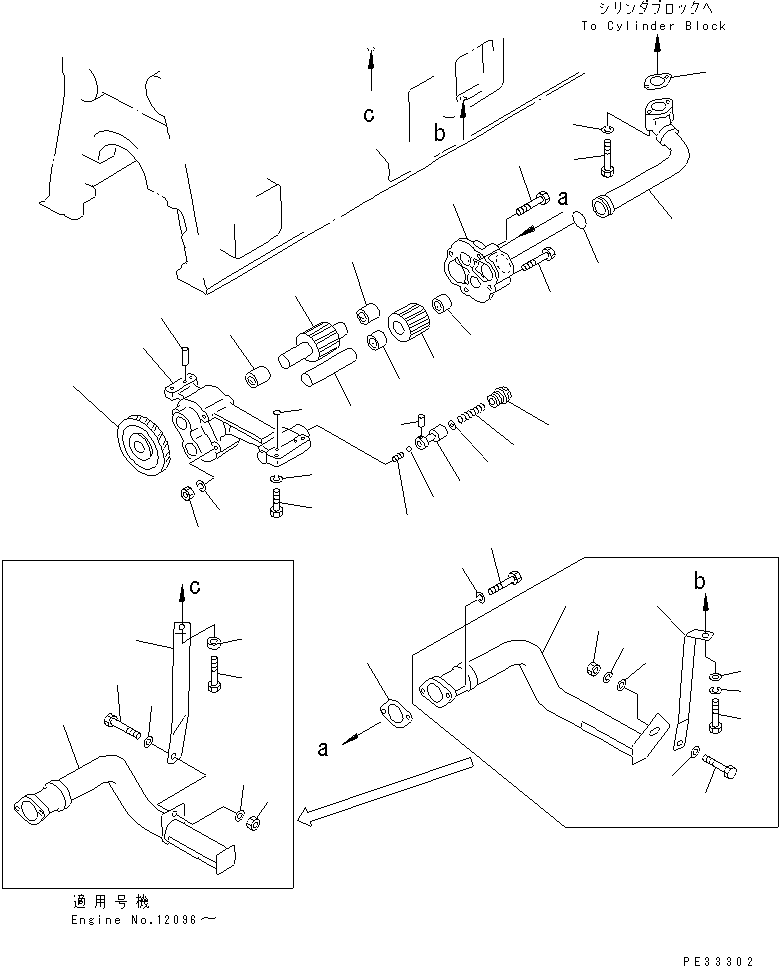 シリンダブロックへ
To Cylinder Block

c

b

a

c

b

a

適用号機
Engine No.12096～

PE33302