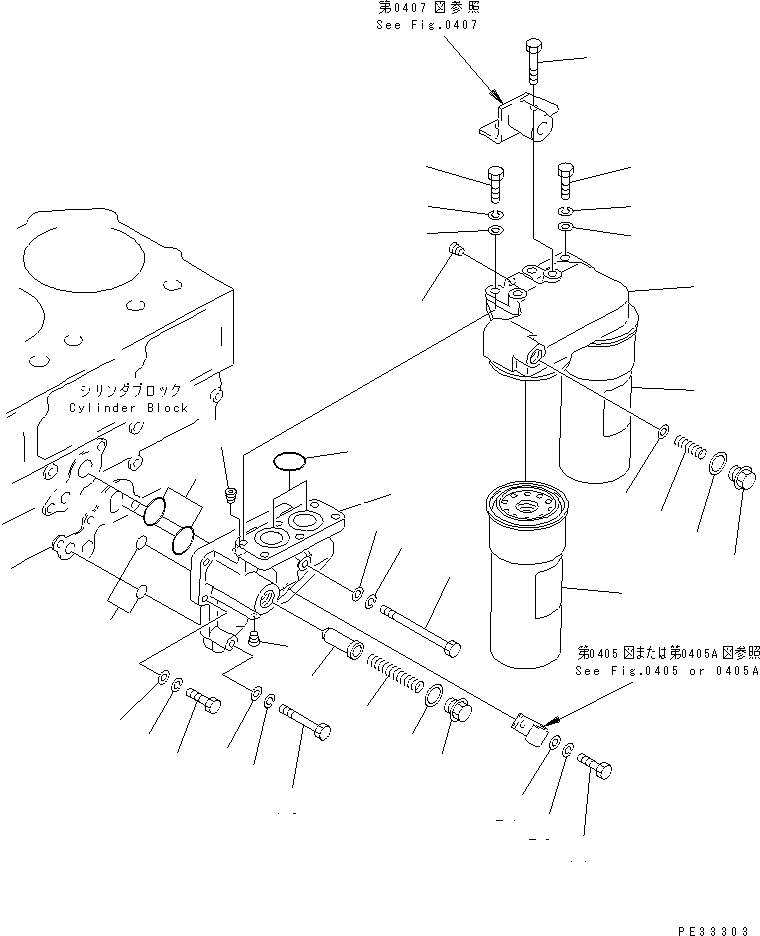 第0407図参照
See Fig.0407

シリンダブロック
Cylinder Block

第0405図または第0405A図参照
See Fig.0405 or 0405A

PE33303