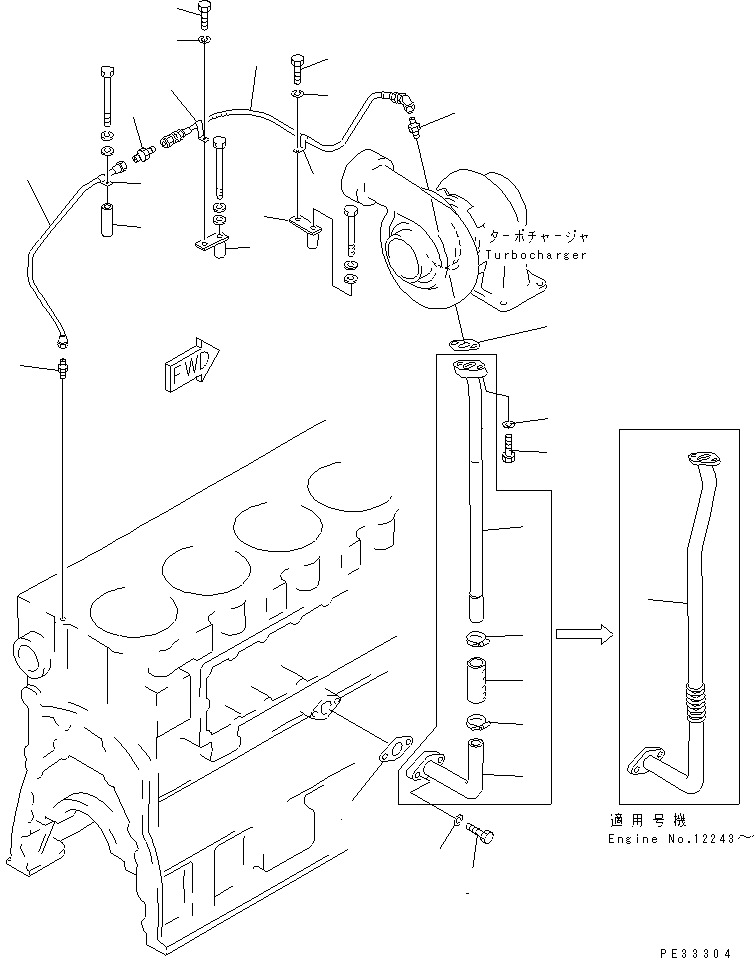 ターボチャージャ
Turbocharger

FWD

適用号機
Engine No.12243～

PE33304