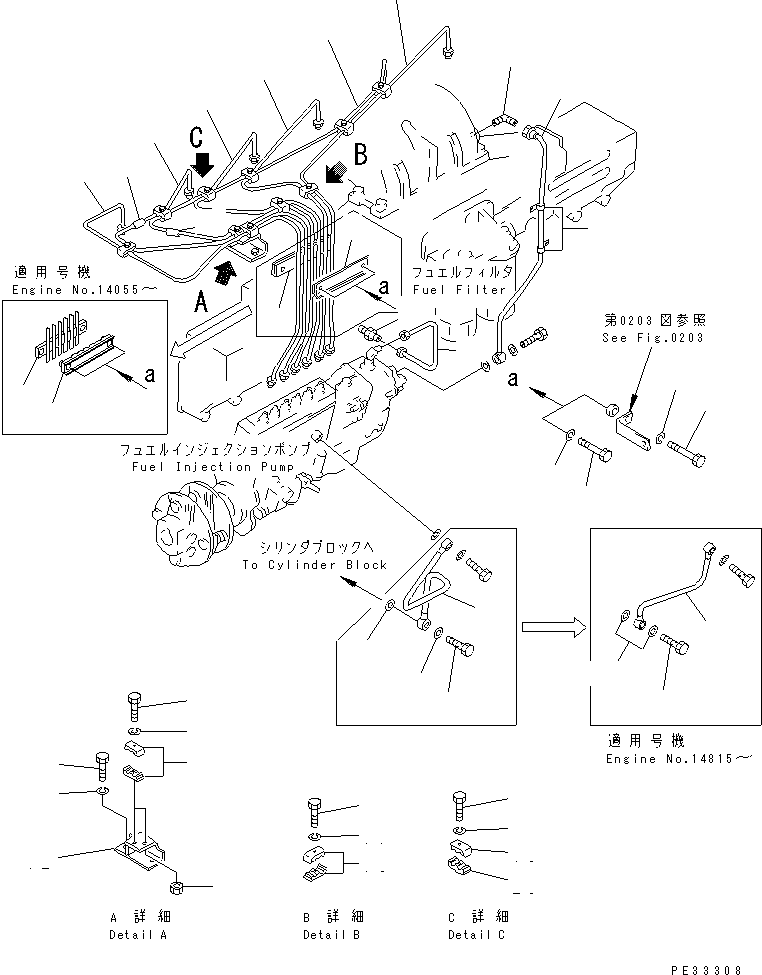 C
B
適用号機
Engine No.14055～
A
a
a
フュエルフィルタ
Fuel Filter
第0203図参照
See Fig.0203
a
フュエルインジェクションポンプ
Fuel Injection Pump
シリンダブロックへ
To Cylinder Block
適用号機
Engine No.14815～
A 詳細
Detail A
B 詳細
Detail B
C 詳細
Detail C
PE33308