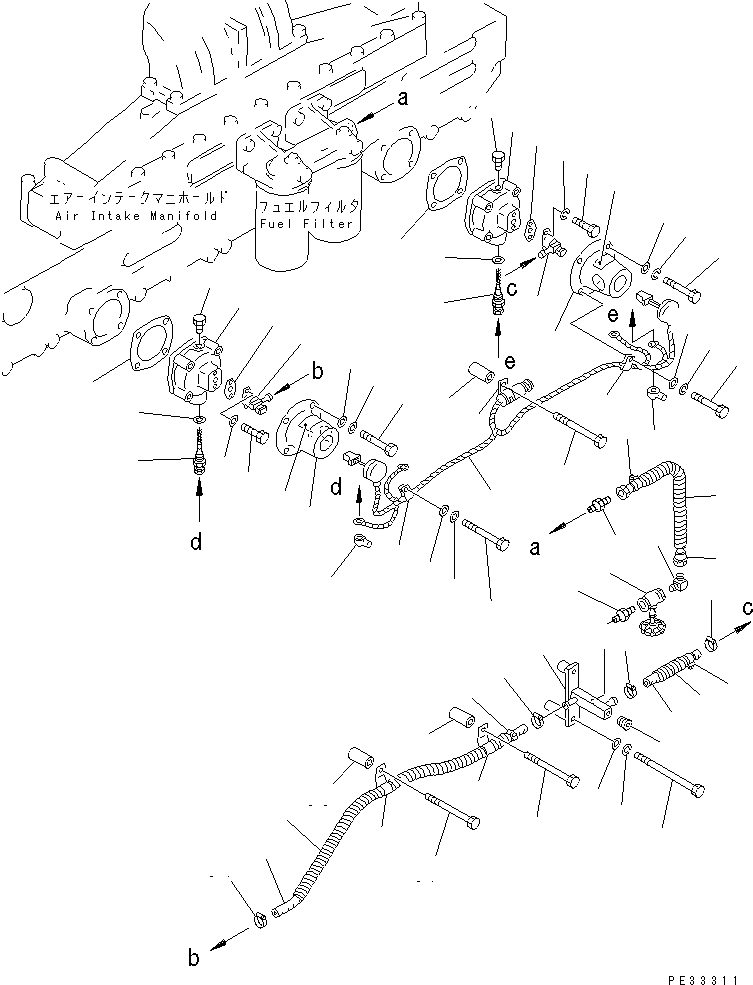 a
エアーインテークマニホールド
Air Intake Manifold
フュエルフィルタ
Fuel Filter
c
e
e
b
d
d
a
c
b
PE33311