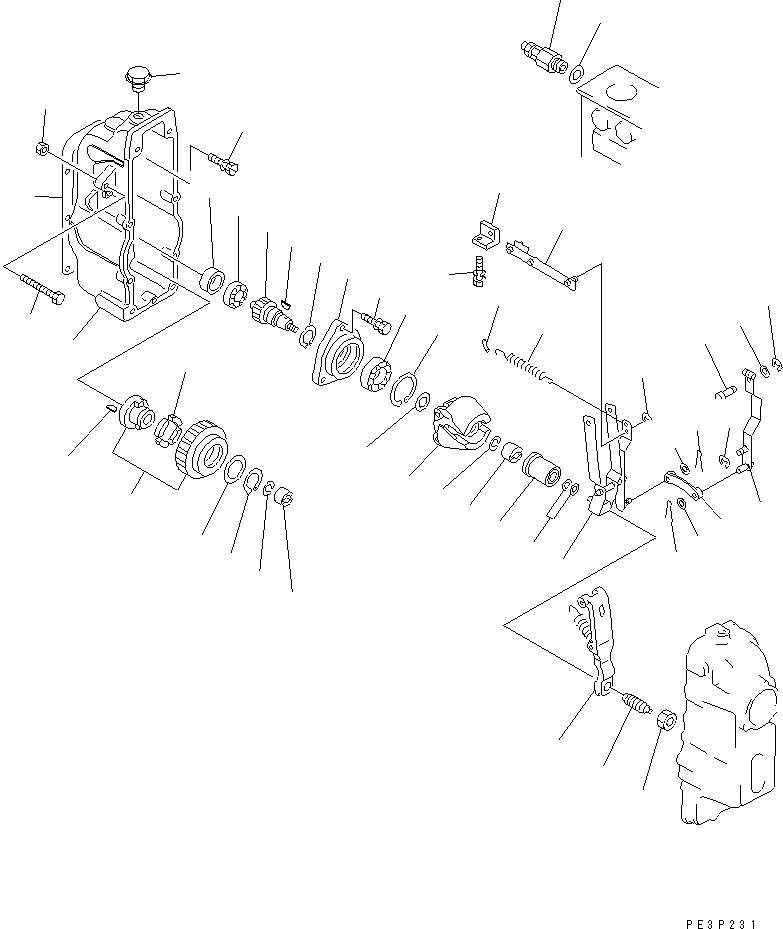 PE3P231