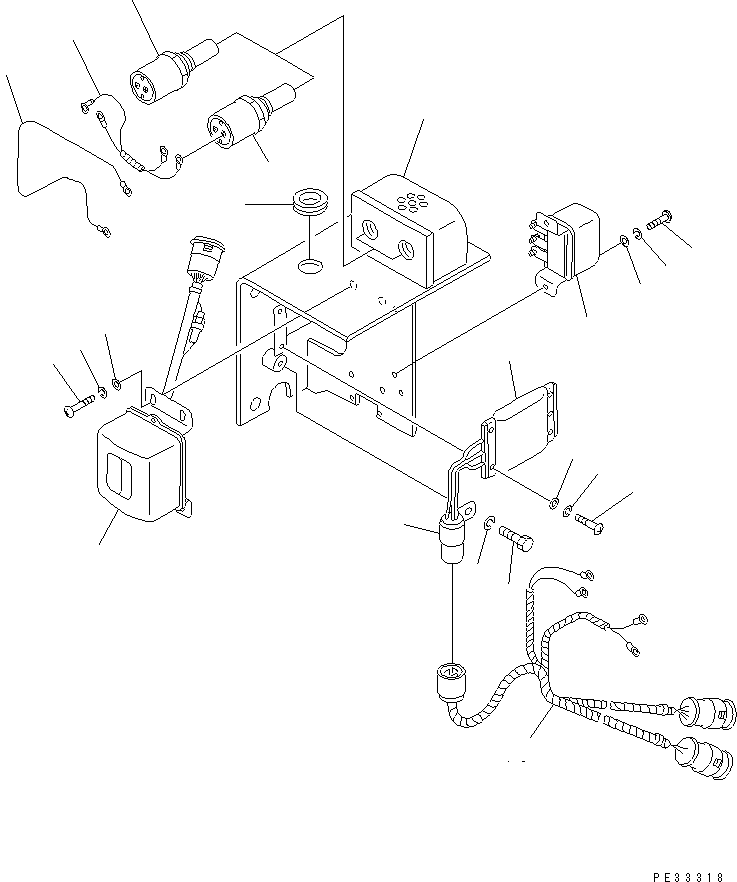 PE33318