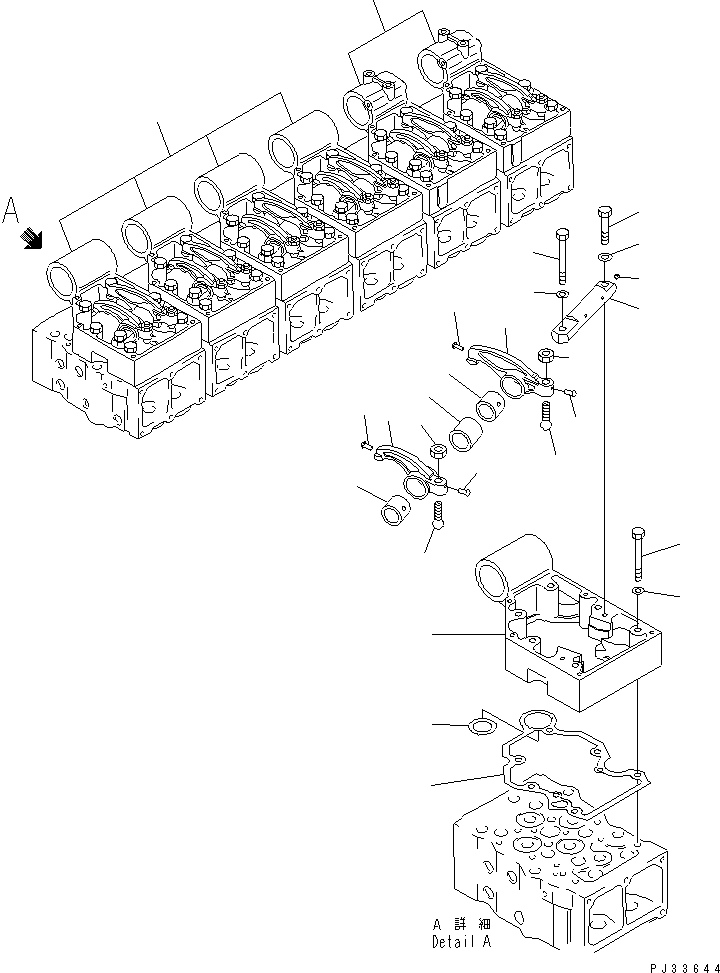 A

A 詳 細
Detail A

PJ33644