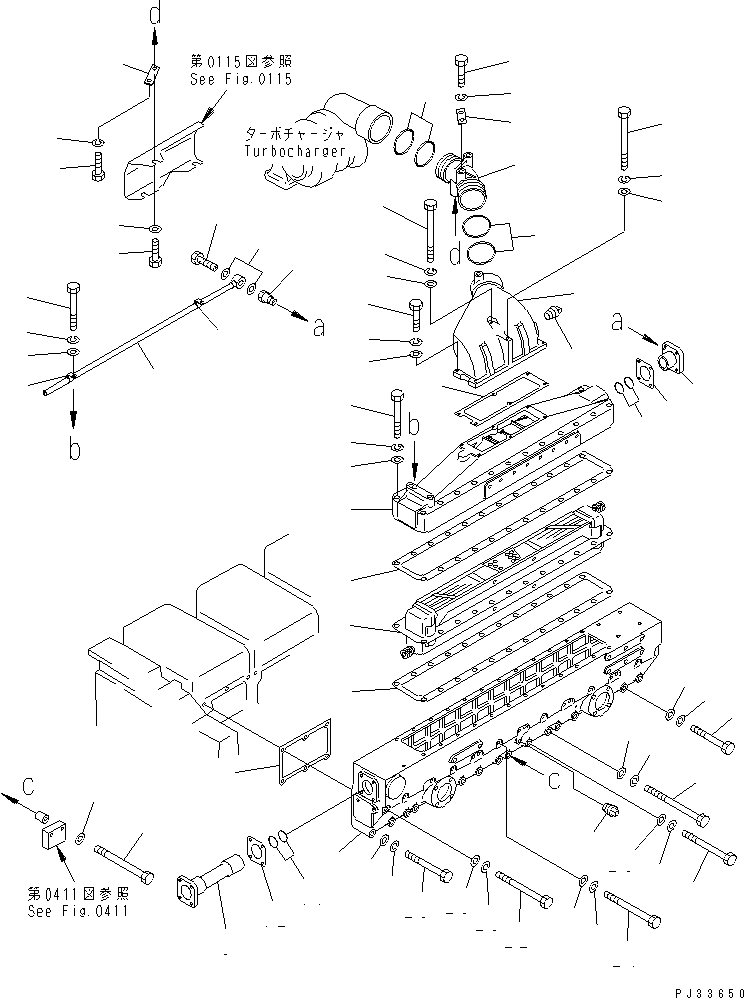 d
第0115図参照
See Fig.0115
ターボチャージャ
Turbocharger
d
a
a
b
b
c
c
第0411図参照
See Fig.0411
PJ33650