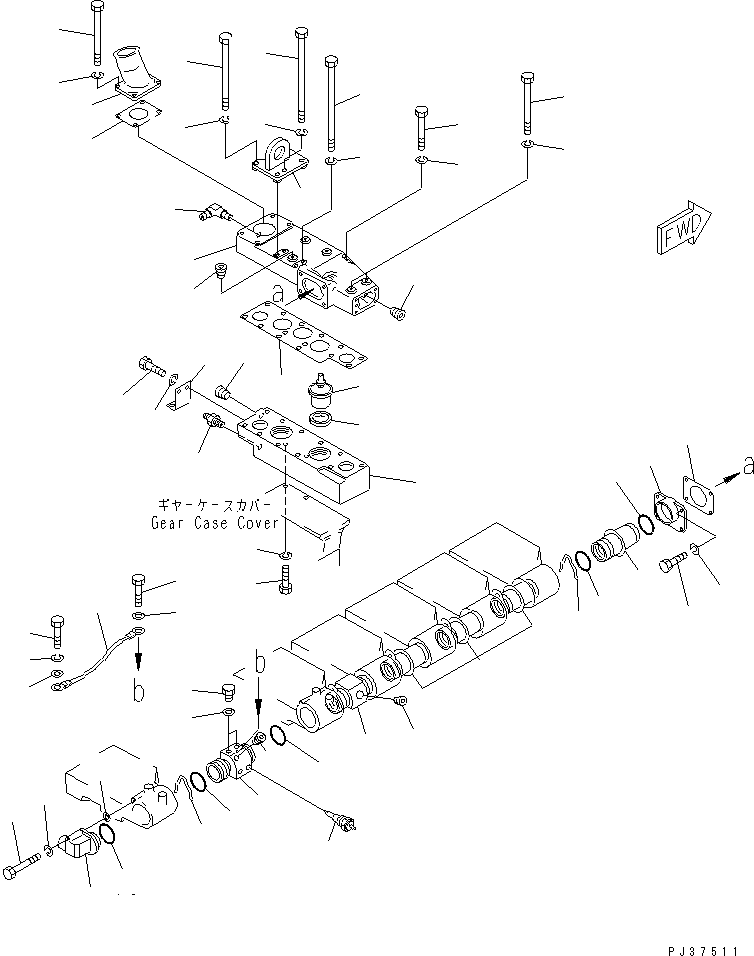 FWD

a

ギヤーケースカバー
Gear Case Cover

a

b

b

A

PJ37511