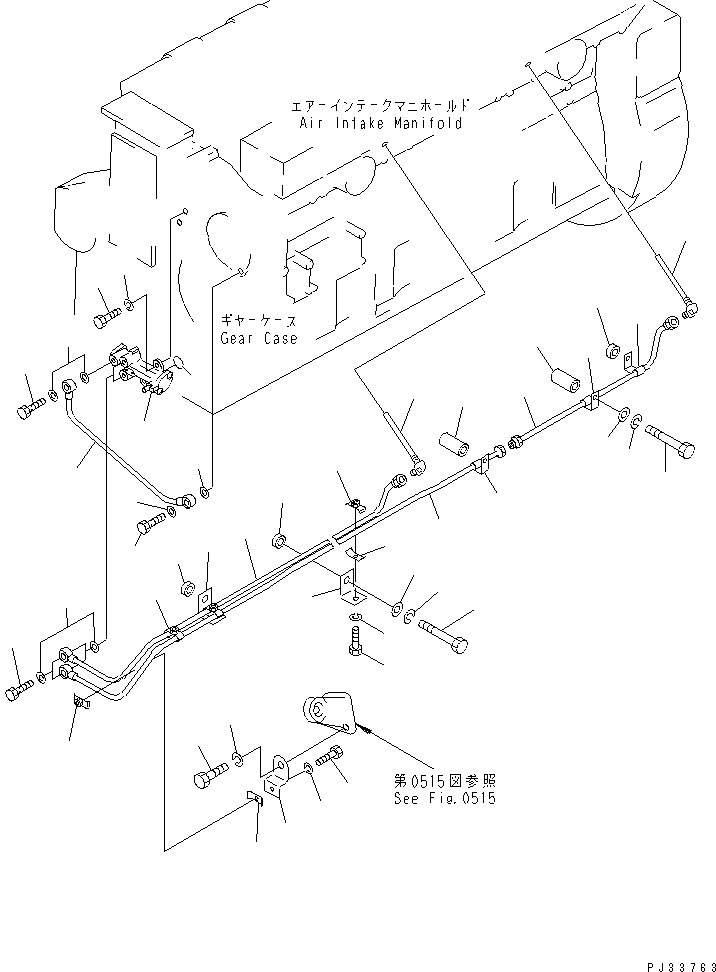 エアーインテークマニホールド
Air Intake Manifold

ギヤーケース
Gear Case

第0515図参照
See Fig.0515

PJ33763