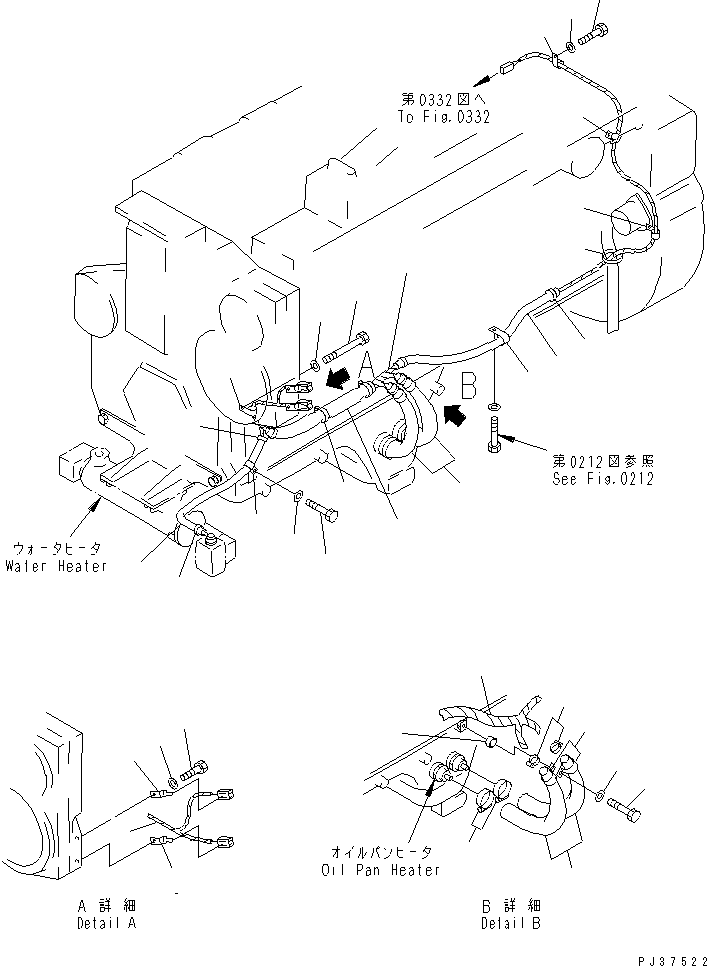 第0332図へ
To Fig.0332

A

B

第0212図参照
See Fig.0212

ウォータヒータ
Water Heater

オイルパンヒータ
Oil Pan Heater

A 詳 細
Detail A

B 詳 細
Detail B

PJ37522